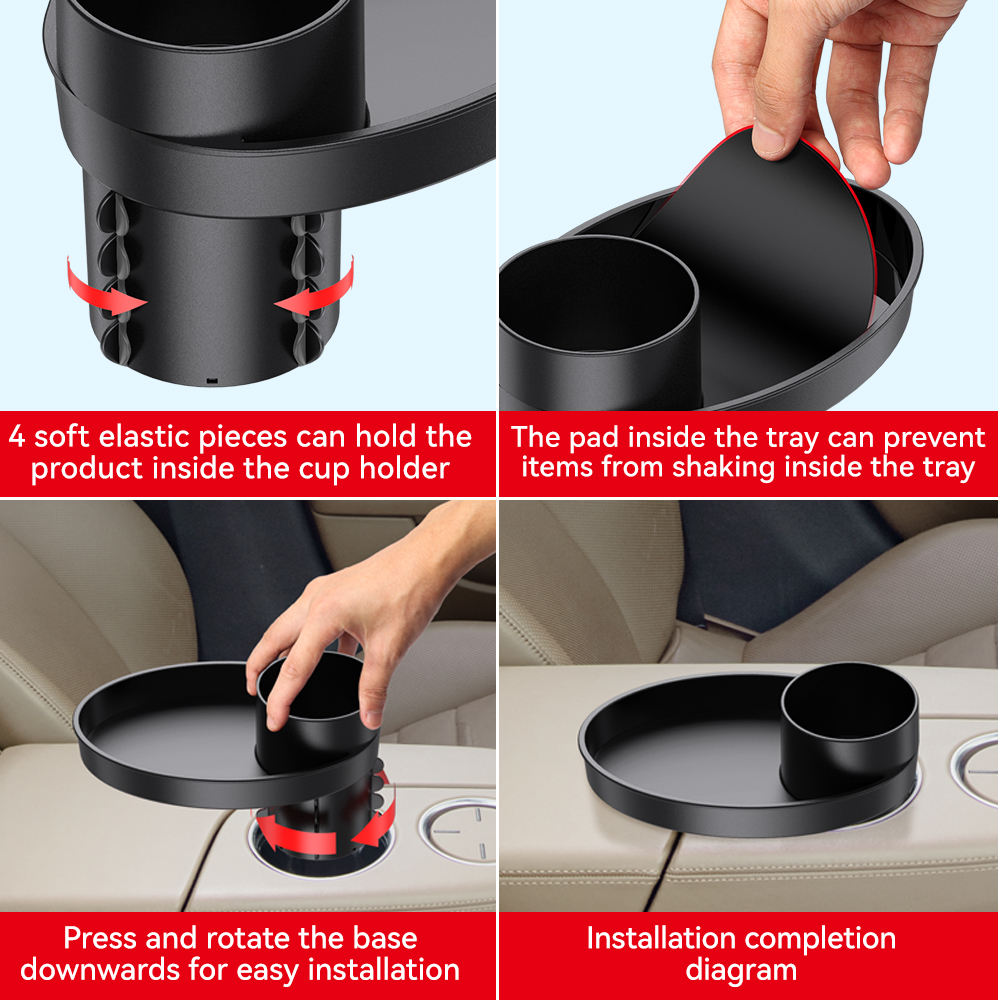 4 soft elastic pieces can hold the product inside the cup holder

The pad inside the tray can prevent items from shaking inside the tray

Press and rotate the base downwards for easy installation

Installation completion diagram